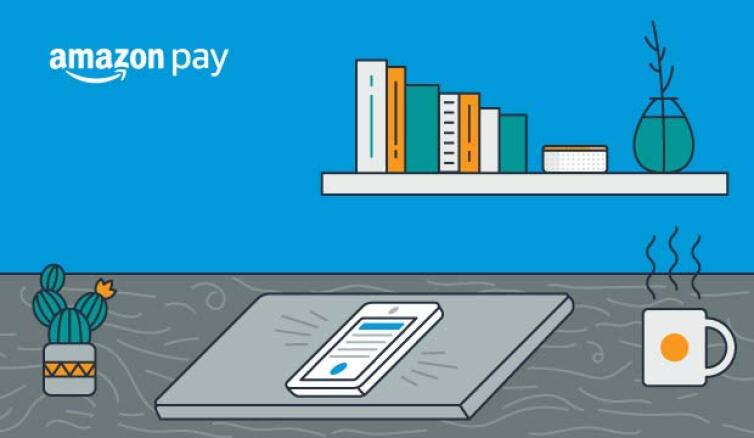 amazon pay